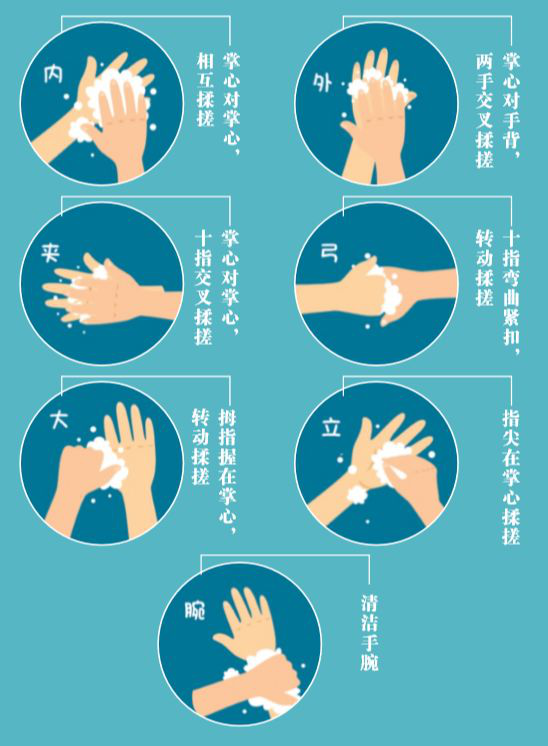 内

掌心对掌心，相互揉搓

外

掌心对手背，两手交叉揉搓

夹

掌心对掌心，十指交叉揉搓

弓

十指弯曲紧扣，转动揉搓

大

拇指握在掌心，转动揉搓

立

指尖在掌心揉搓

腕

清洁手腕